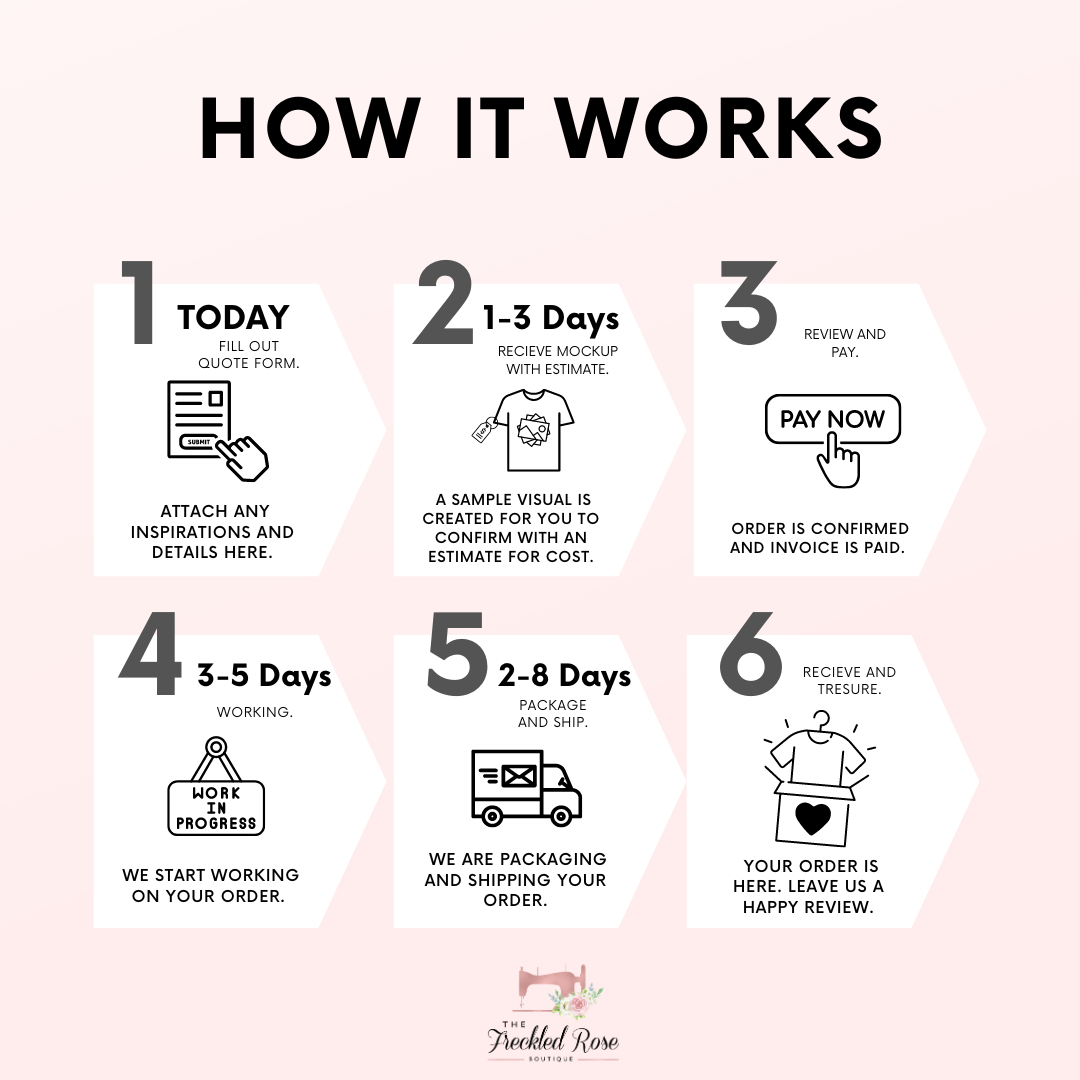 HOW IT WORKS

1 TODAY

FILL OUT QUOTE FORM.

SUBMIT

ATTACH ANY INSPIRATIONS AND DETAILS HERE.

2 1-3 Days

RECIEVE MOCKUP WITH ESTIMATE.

A SAMPLE VISUAL IS CREATED FOR YOU TO CONFIRM WITH AN ESTIMATE FOR COST.

3

REVIEW AND PAY.

PAY NOW

ORDER IS CONFIRMED AND INVOICE IS PAID.

4 3-5 Days

WORKING.

WORK IN PROGRESS

WE START WORKING ON YOUR ORDER.

5 2-8 Days

PACKAGE AND SHIP.

WE ARE PACKAGING AND SHIPPING YOUR ORDER.

6

RECIEVE AND TRESURE.

YOUR ORDER IS HERE. LEAVE US A HAPPY REVIEW.

THE Freckled Rose BOUTIQUE